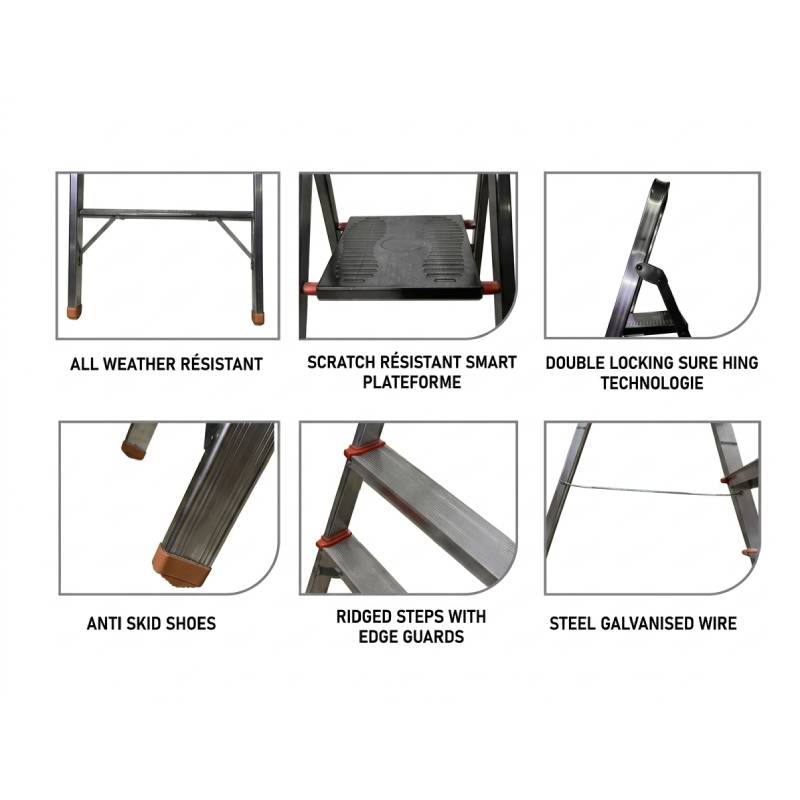 ALL WEATHER RÉSISTANT

SCRATCH RÉSISTANT SMART PLATEFORME

DOUBLE LOCKING SURE HING TECHNOLOGIE

ANTI SKID SHOES

RIDGED STEPS WITH EDGE GUARDS

STEEL GALVANISED WIRE