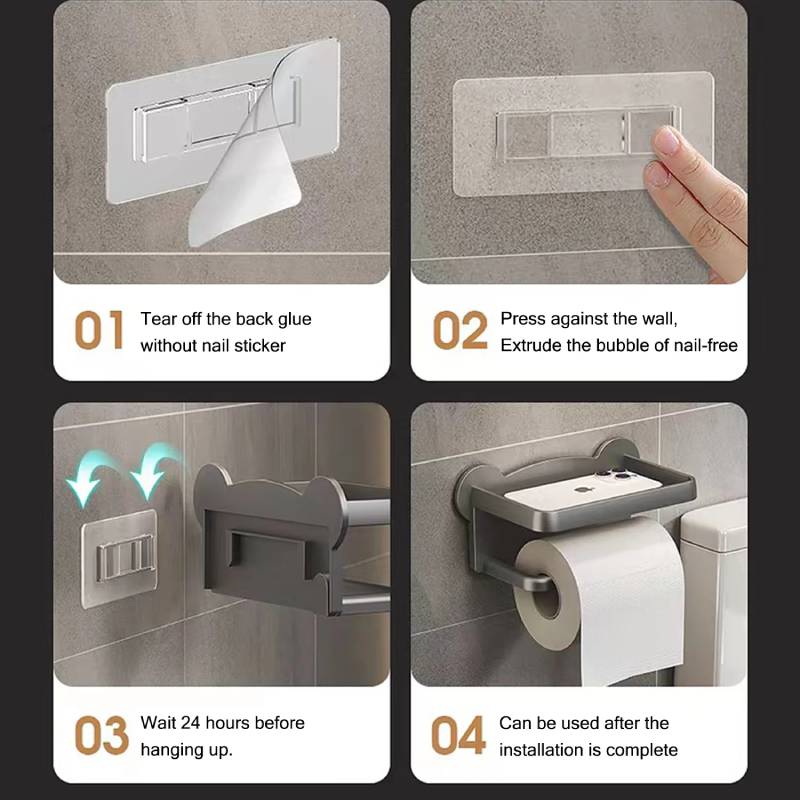 01 Tear off the back glue without nail sticker

02 Press against the wall, Extrude the bubble of nail-free

03 Wait 24 hours before hanging up.

04 Can be used after the installation is complete