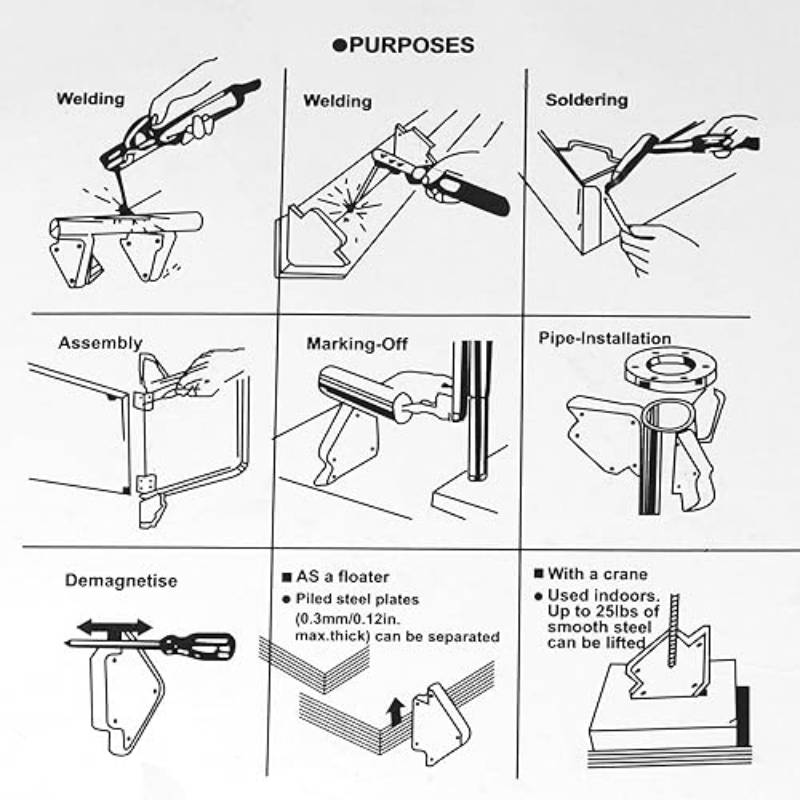 ●PURPOSES

Welding

Welding

Soldering

Assembly

Marking-Off

Pipe-Installation

Demagnetise

■ AS a floater
● Piled steel plates (0.3mm/0.12in. max.thick) can be separated

■ With a crane
● Used indoors. Up to 25lbs of smooth steel can be lifted