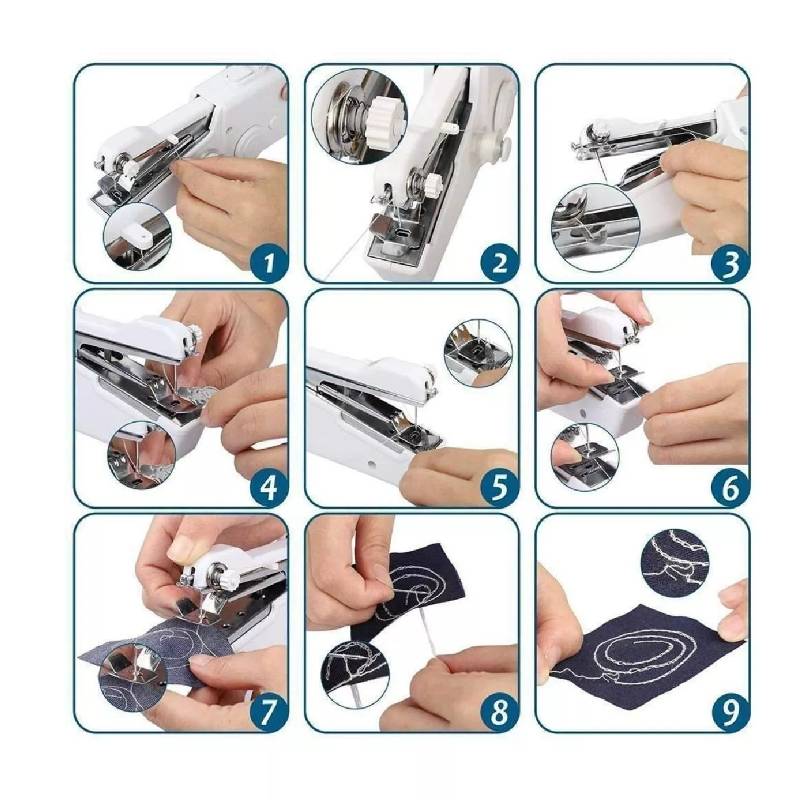 1
2
3
4
5
6
7
8
9