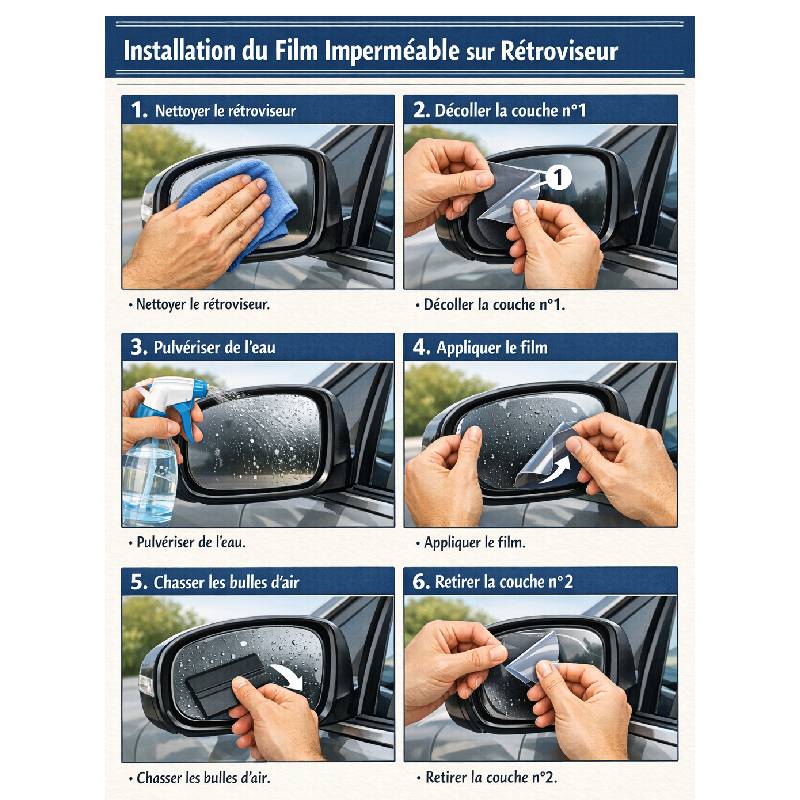 Installation du Film Imperméable sur Rétroviseur

1. Nettoyer le rétroviseur

• Nettoyer le rétroviseur.

2. Décoller la couche n°1

1

• Décoller la couche n°1.

3. Pulvériser de l'eau

• Pulvériser de l'eau.

4. Appliquer le film

• Appliquer le film.

5. Chasser les bulles d'air

• Chasser les bulles d'air.

6. Retirer la couche n°2

• Retirer la couche n°2.