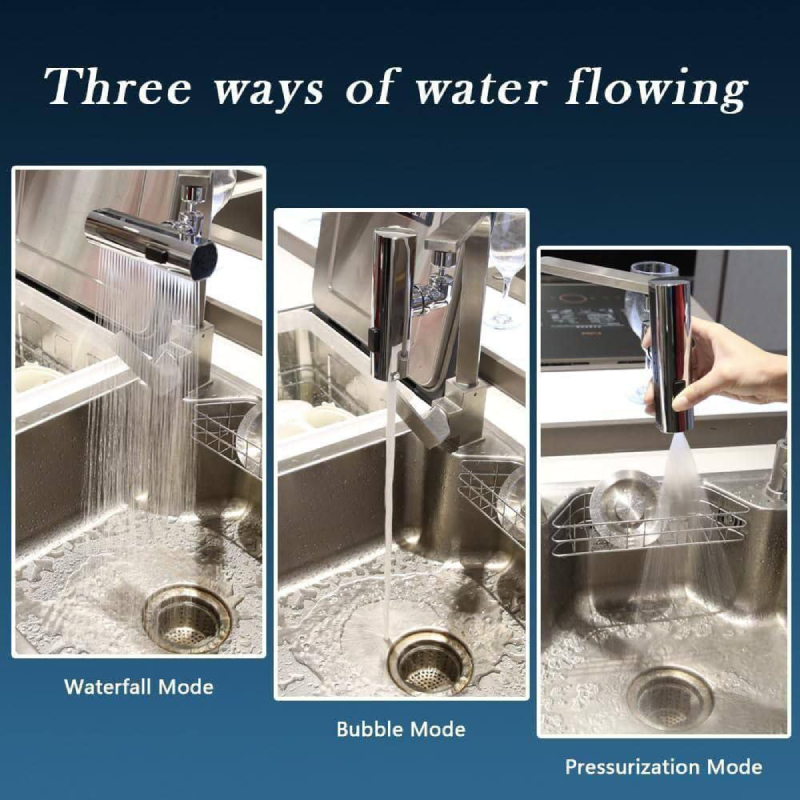 Three ways of water flowing

Waterfall Mode

Bubble Mode

Pressurization Mode