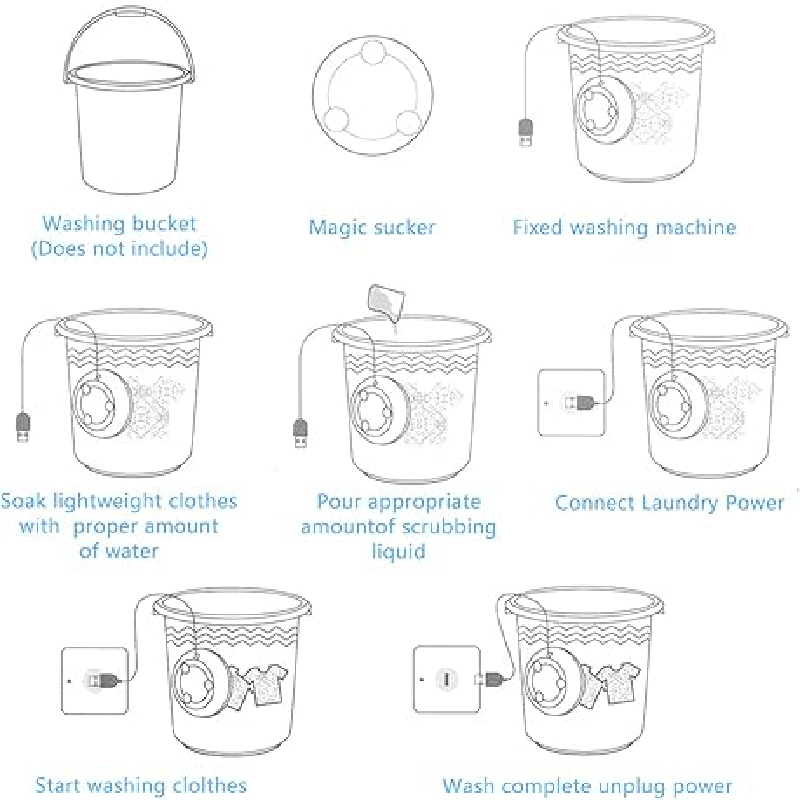 Washing bucket
(Does not include)

Magic sucker

Fixed washing machine

Soak lightweight clothes with proper amount of water

Pour appropriate amountof scrubbing liquid

Connect Laundry Power

Start washing clolthes

Wash complete unplug power