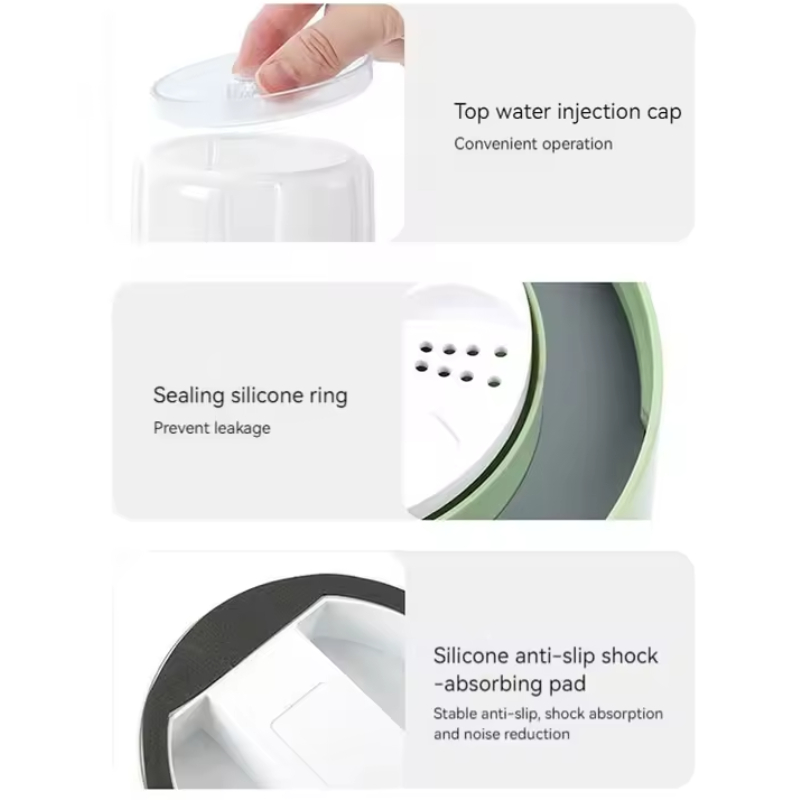 Top water injection cap
Convenient operation

Sealing silicone ring
Prevent leakage

Silicone anti-slip shock -absorbing pad
Stable anti-slip, shock absorption and noise reduction