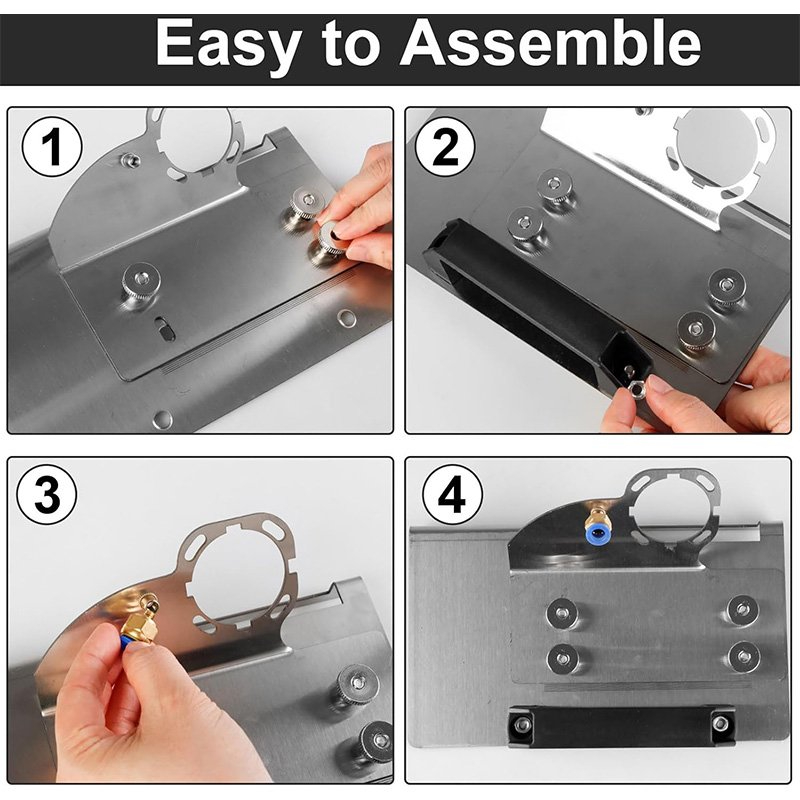 Easy to Assemble

1

2

3

4