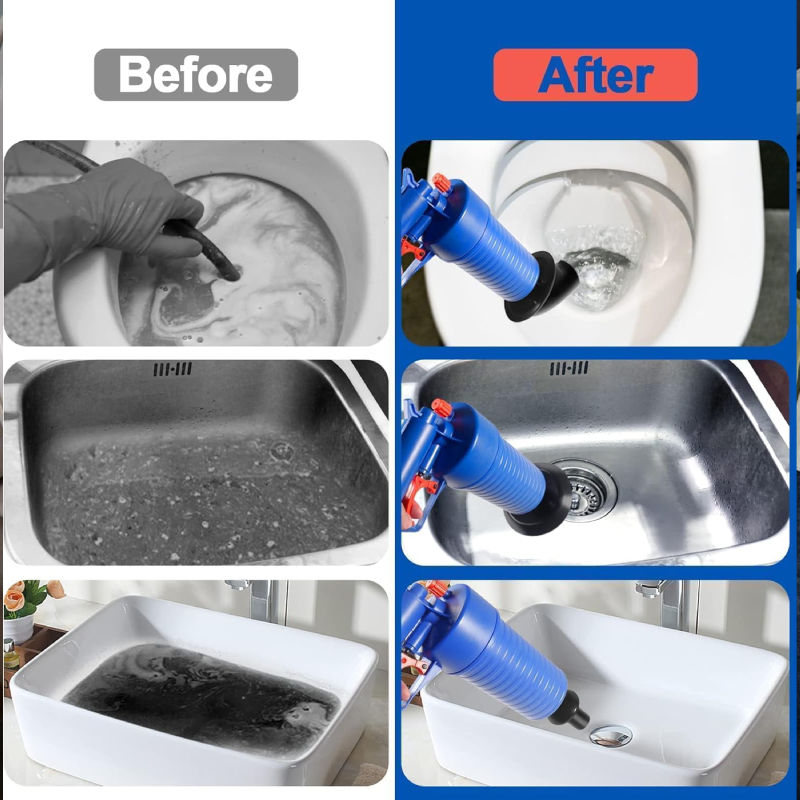 Before

After