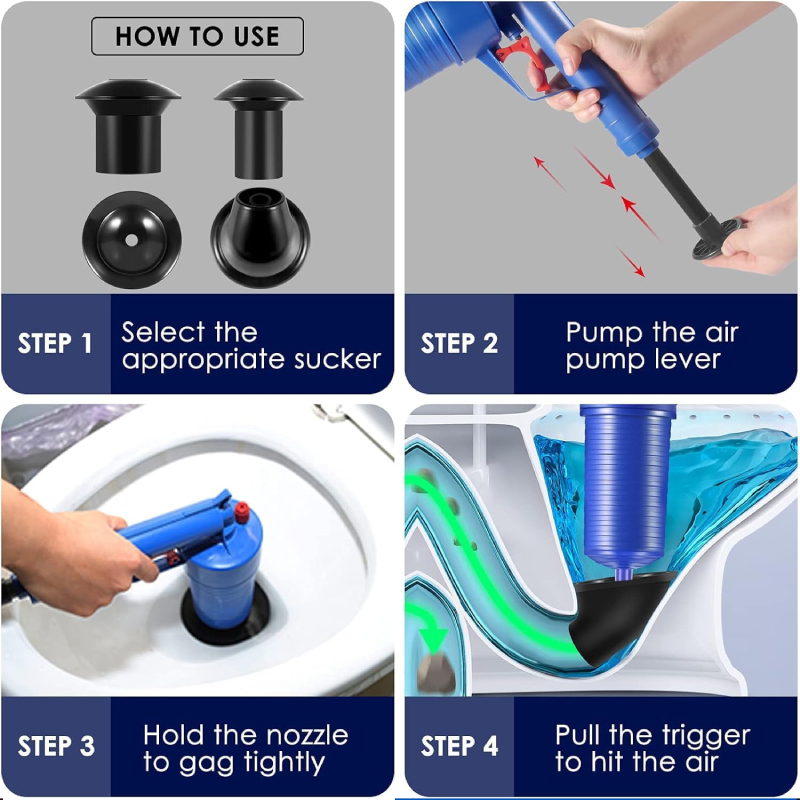 HOW TO USE

STEP 1 Select the appropriate sucker

STEP 2 Pump the air pump lever

STEP 3 Hold the nozzle to gag tightly

STEP 4 Pull the trigger to hit the air