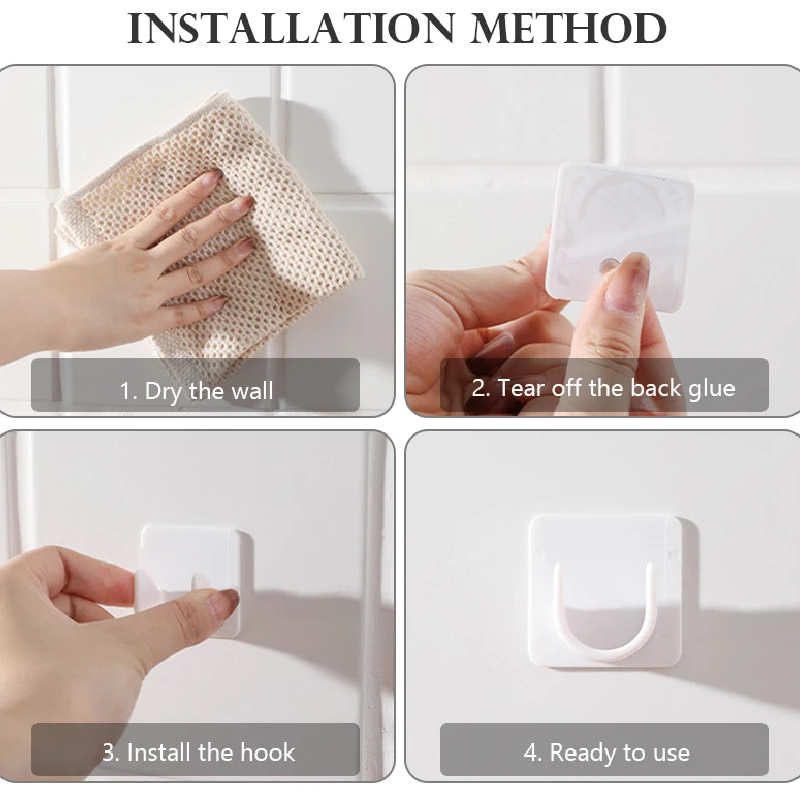 INSTALLATION METHOD

1. Dry the wall

2. Tear off the back glue

3. Install the hook

4. Ready to use