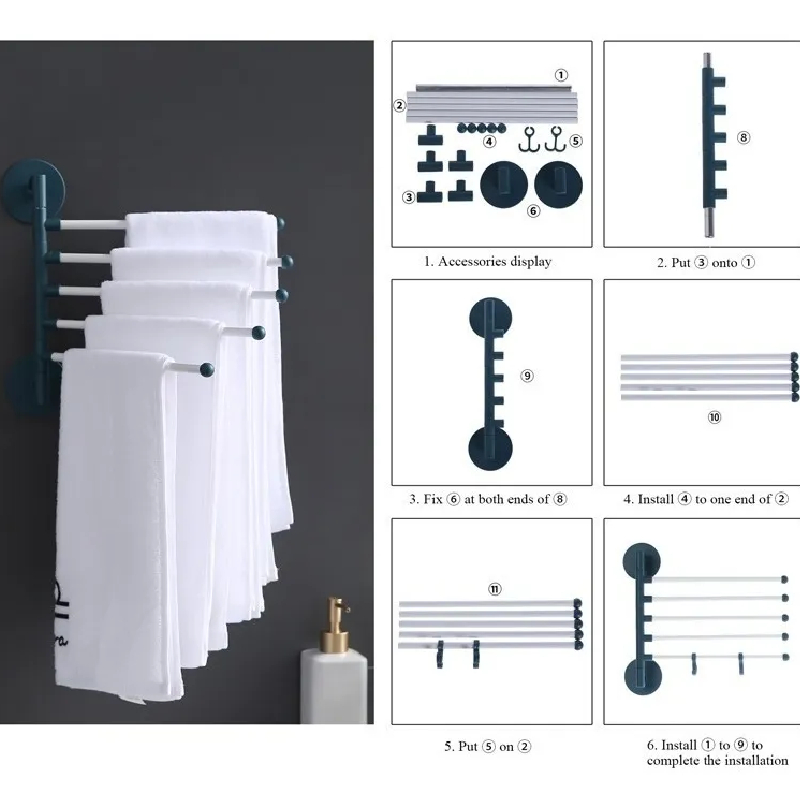 ①
②
④
⑤
③
⑥
1. Accessories display

⑧
2. Put ③ onto ①

⑨
3. Fix ⑥ at both ends of ⑧

⑩
4. Install ④ to one end of ②

⑪
5. Put ⑤ on ②

6. Install ① to ⑨ to complete the installation