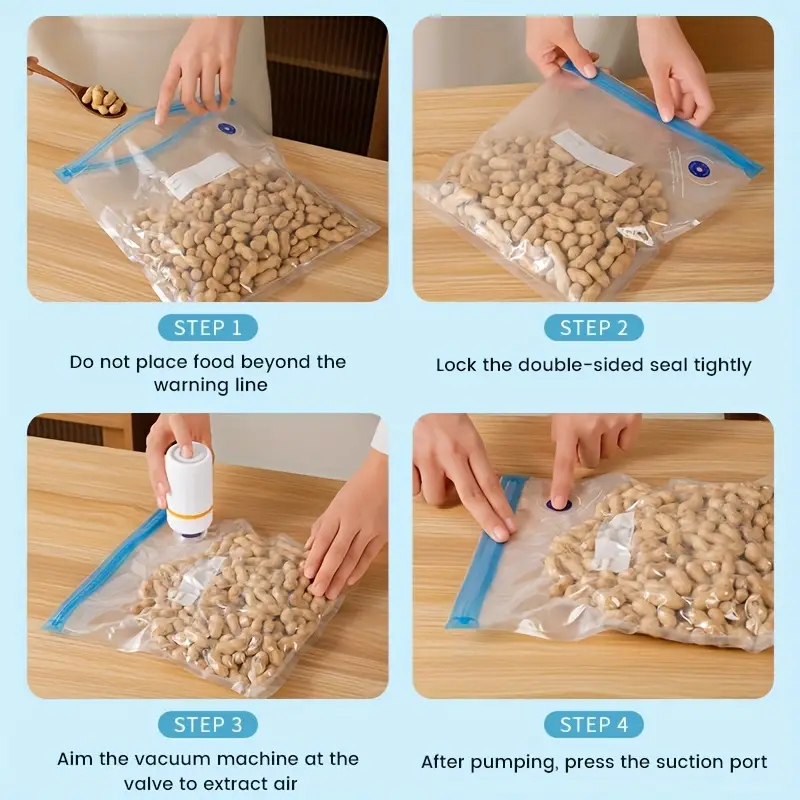 STEP 1

Do not place food beyond the warning line

STEP 2

Lock the double-sided seal tightly

STEP 3

Aim the vacuum machine at the valve to extract air

STEP 4

After pumping, press the suction port