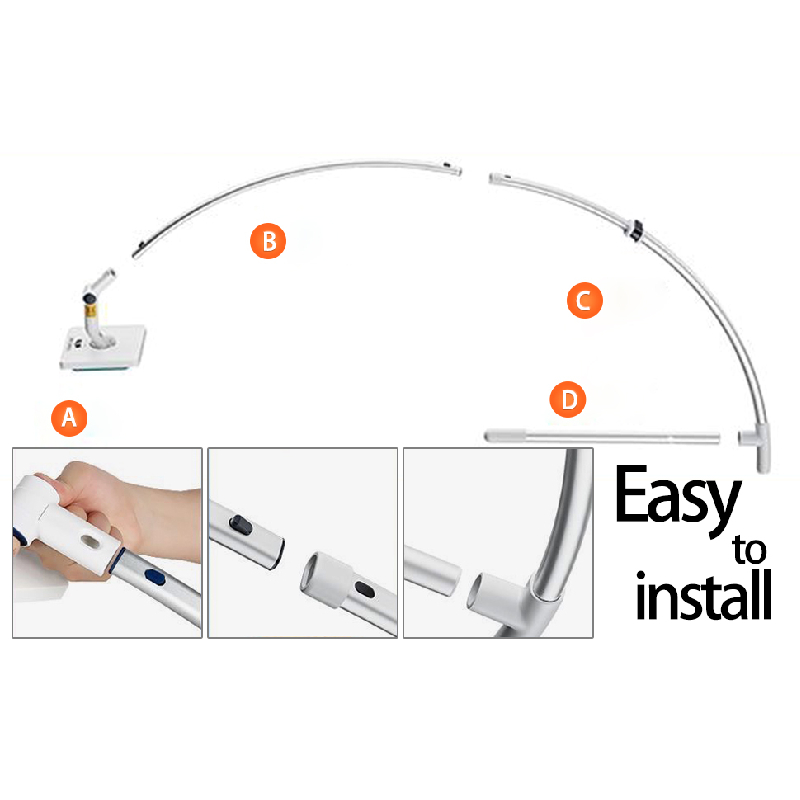 B

C

D

A

Easy to install