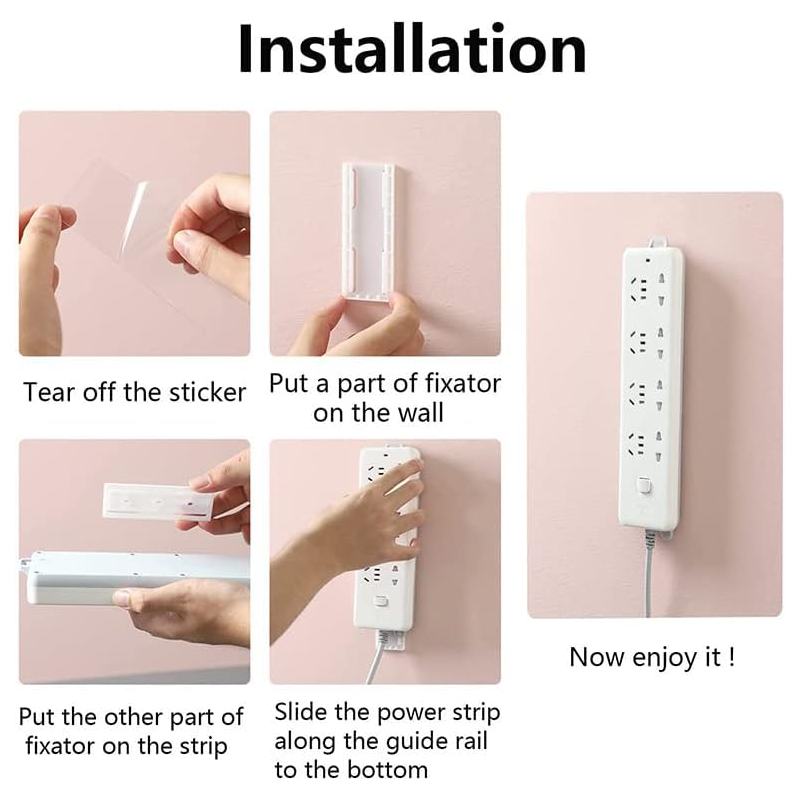 Installation

Tear off the sticker

Put a part of fixator on the wall

Put the other part of fixator on the strip

Slide the power strip along the guide rail to the bottom

Now enjoy it !