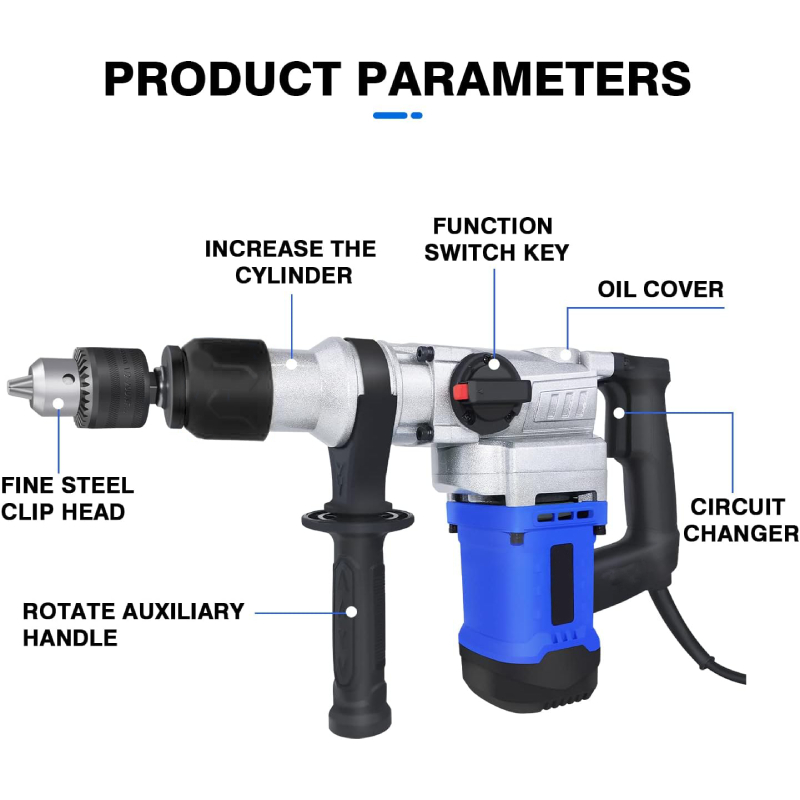 PRODUCT PARAMETERS

INCREASE THE CYLINDER

FUNCTION SWITCH KEY

OIL COVER

FINE STEEL CLIP HEAD

CIRCUIT CHANGER

ROTATE AUXILIARY HANDLE