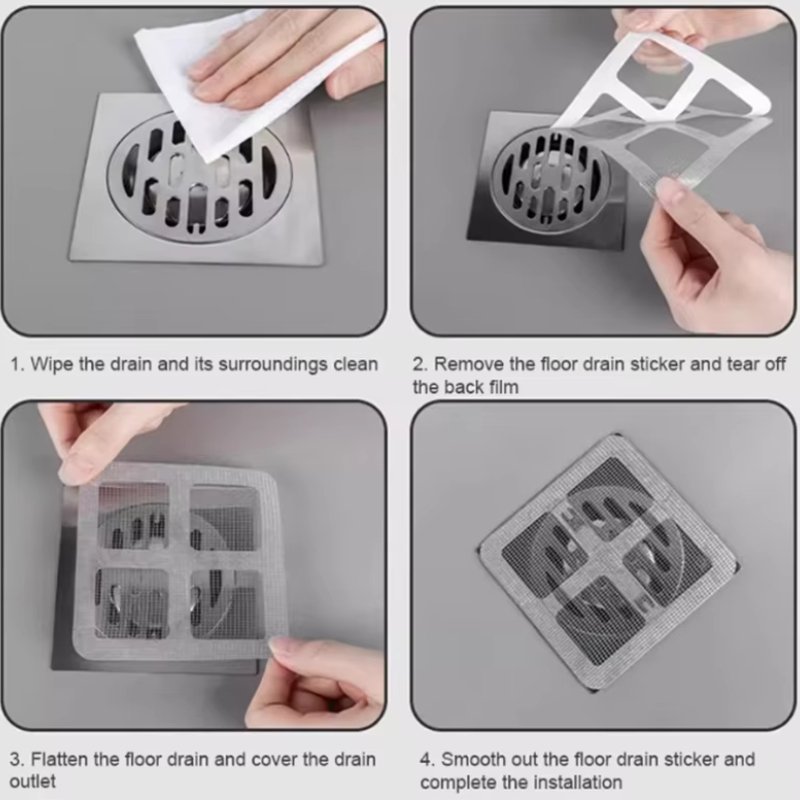 1. Wipe the drain and its surroundings clean

2. Remove the floor drain sticker and tear off the back film

3. Flatten the floor drain and cover the drain outlet

4. Smooth out the floor drain sticker and complete the installation