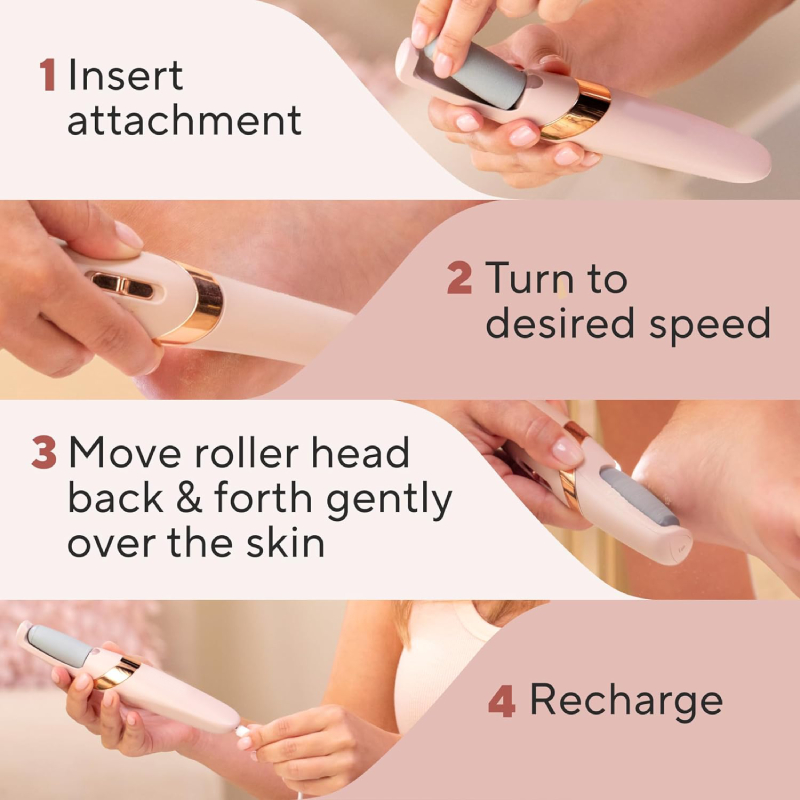 1 Insert attachment

2 Turn to desired speed

3 Move roller head back & forth gently over the skin

4 Recharge