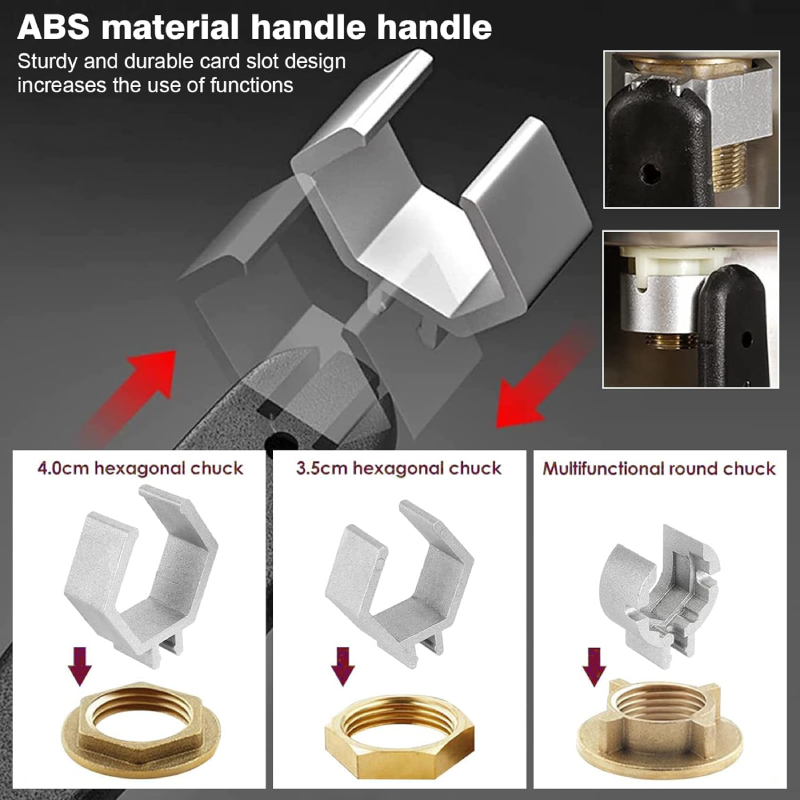 ABS material handle handle

Sturdy and durable card slot design increases the use of functions

4.0cm hexagonal chuck

3.5cm hexagonal chuck

Multifunctional round chuck