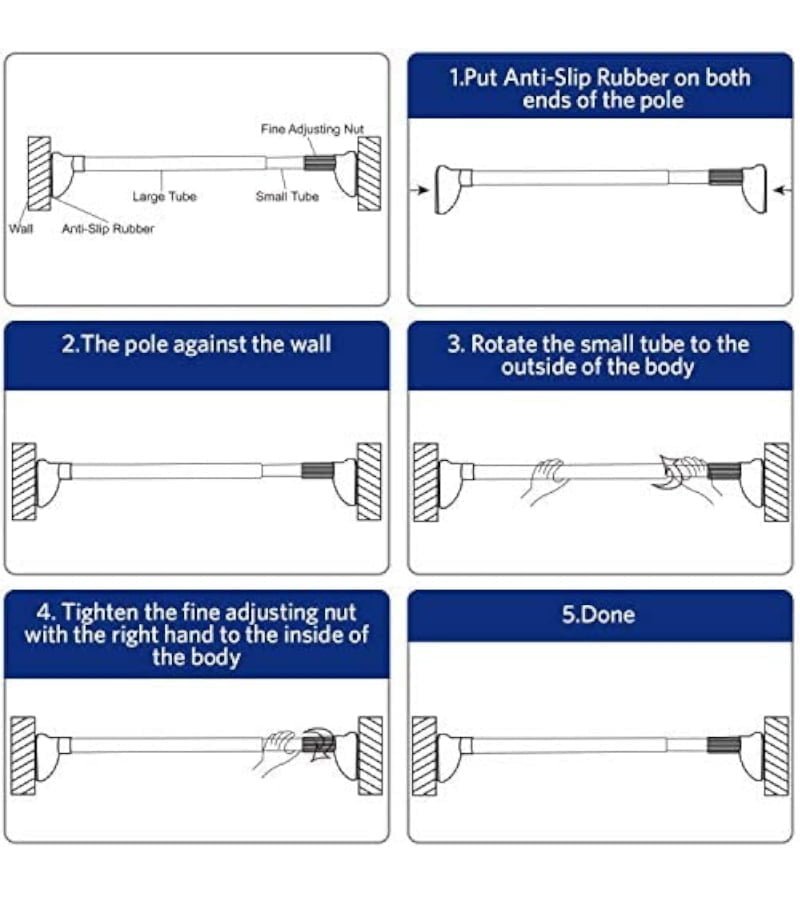 Fine Adjusting Nut
Large Tube
Small Tube
Wall
Anti-Slip Rubber

1.Put Anti-Slip Rubber on both ends of the pole

2.The pole against the wall

3. Rotate the small tube to the outside of the body

4. Tighten the fine adjusting nut with the right hand to the inside of the body

5.Done