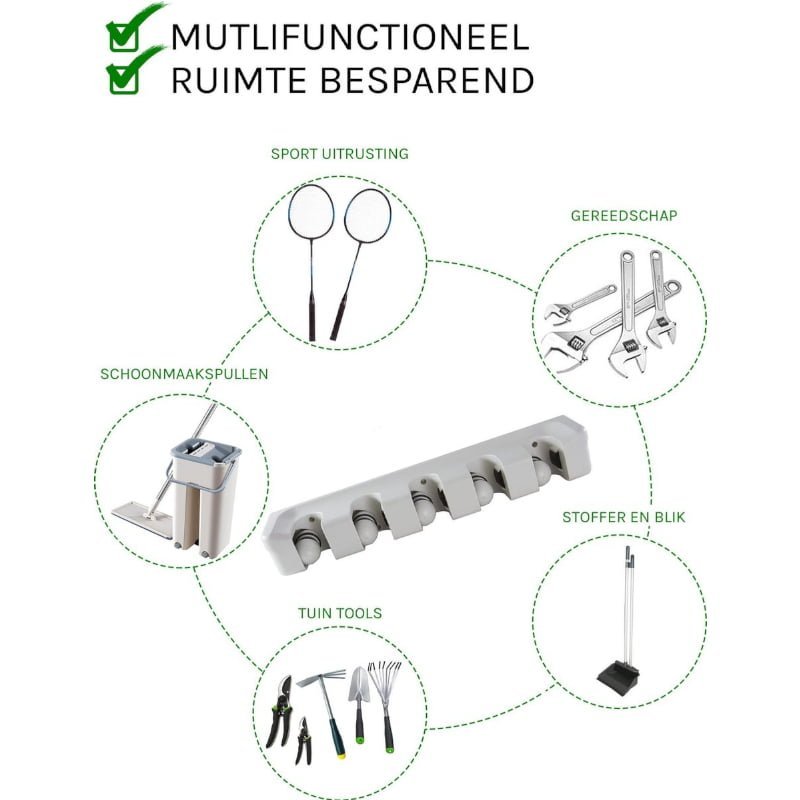 MUTLIFUNCTIONEEL
RUIMTE BESPAREND

SPORT UITRUSTING

GEREEDSCHAP

SCHOONMAAKSPULLEN

STOFFER EN BLIK

TUIN TOOLS