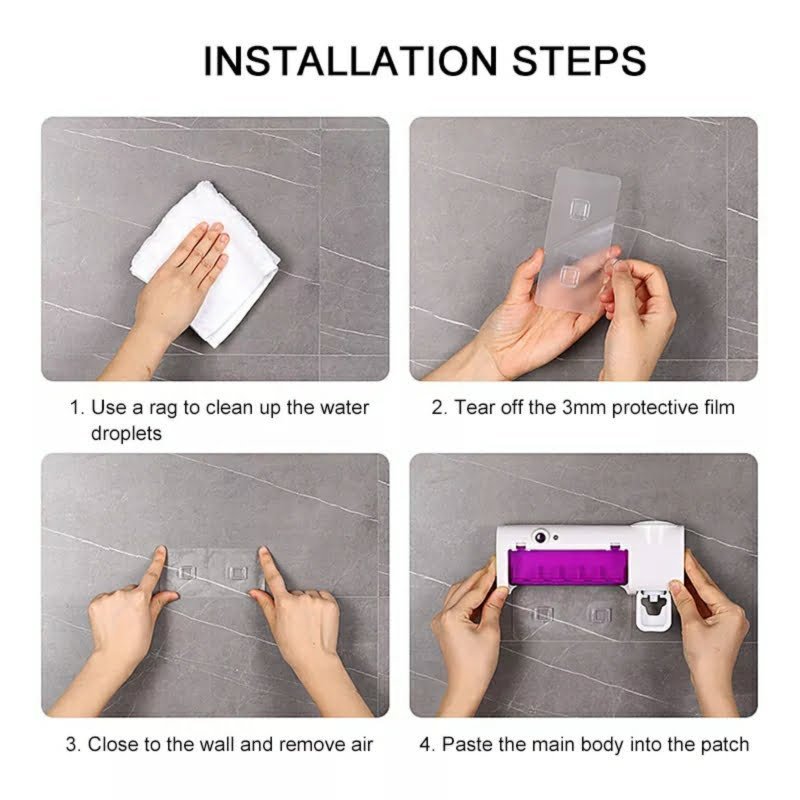 INSTALLATION STEPS

1. Use a rag to clean up the water droplets

2. Tear off the 3mm protective film

3. Close to the wall and remove air

4. Paste the main body into the patch