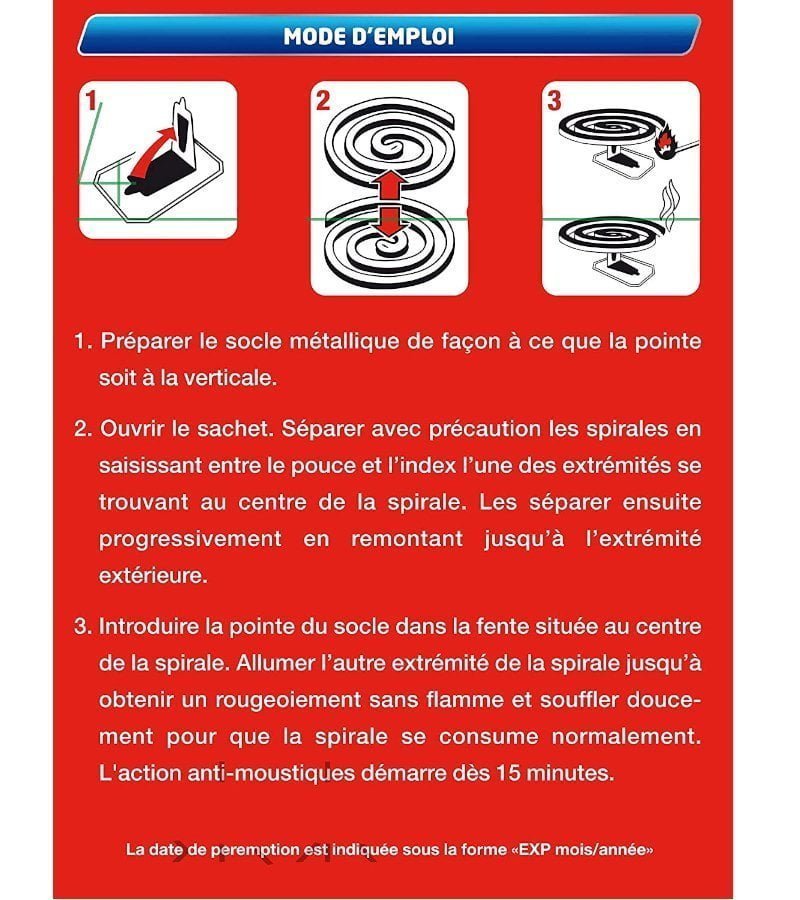 MODE D'EMPLOI

1

2

3

1. Préparer le socle métallique de façon à ce que la pointe soit à la verticale.

2. Ouvrir le sachet. Séparer avec précaution les spirales en saisissant entre le pouce et l'index l'une des extrémités se trouvant au centre de la spirale. Les séparer ensuite progressivement en remontant jusqu'à l'extrémité extérieure.

3. Introduire la pointe du socle dans la fente située au centre de la spirale. Allumer l'autre extrémité de la spirale jusqu'à obtenir un rougeoiement sans flamme et souffler doucement pour que la spirale se consume normalement. L'action anti-moustiques démarre dès 15 minutes.

La date de peremption est indiquée sous la forme «EXP mois/année»