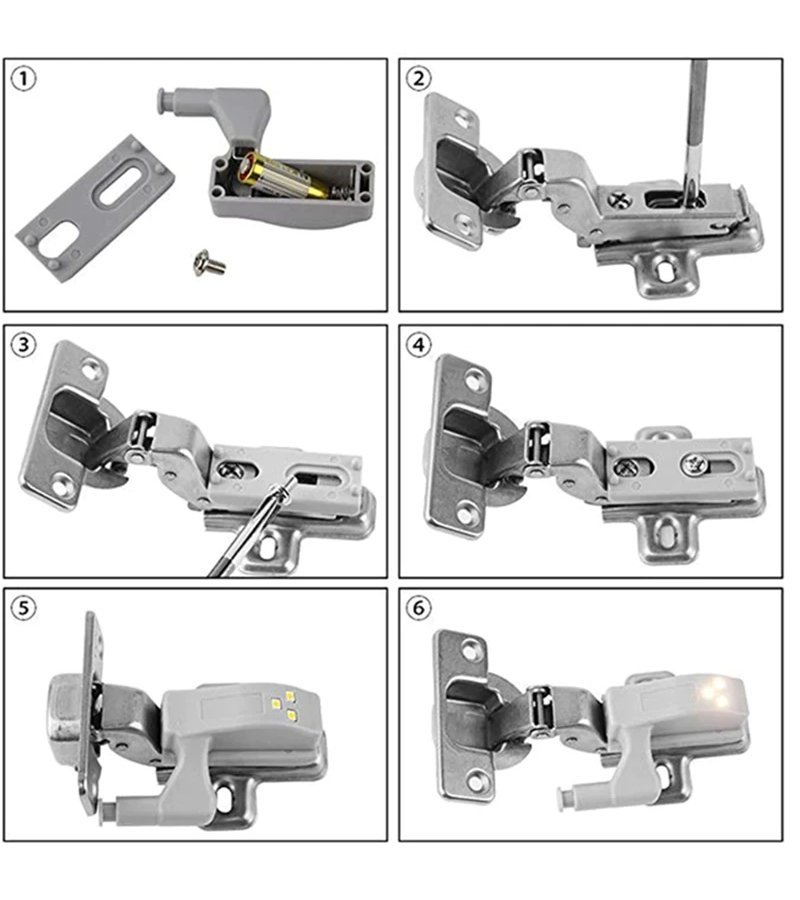 ①

②

③

④

⑤

⑥