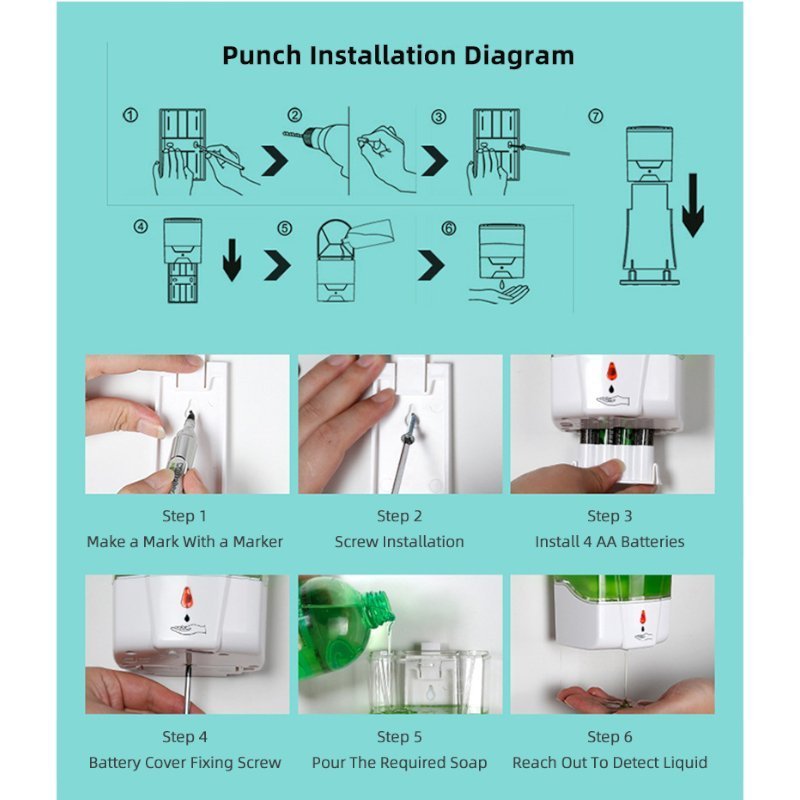 Punch Installation Diagram

①

②

③

⑦

④

⑤

⑥

Step 1
Make a Mark With a Marker

Step 2
Screw Installation

Step 3
Install 4 AA Batteries

Step 4
Battery Cover Fixing Screw

Step 5
Pour The Required Soap

Step 6
Reach Out To Detect Liquid