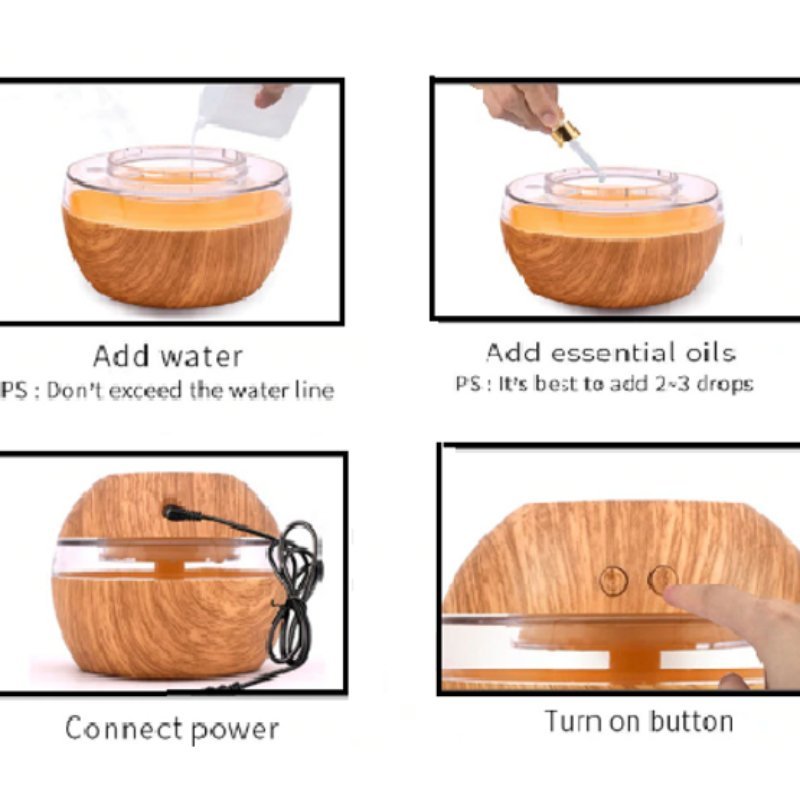 Add water
PS : Don't exceed the water line

Add essential oils
PS : It's best to add 2~3 drops

Connect power

Turn on button