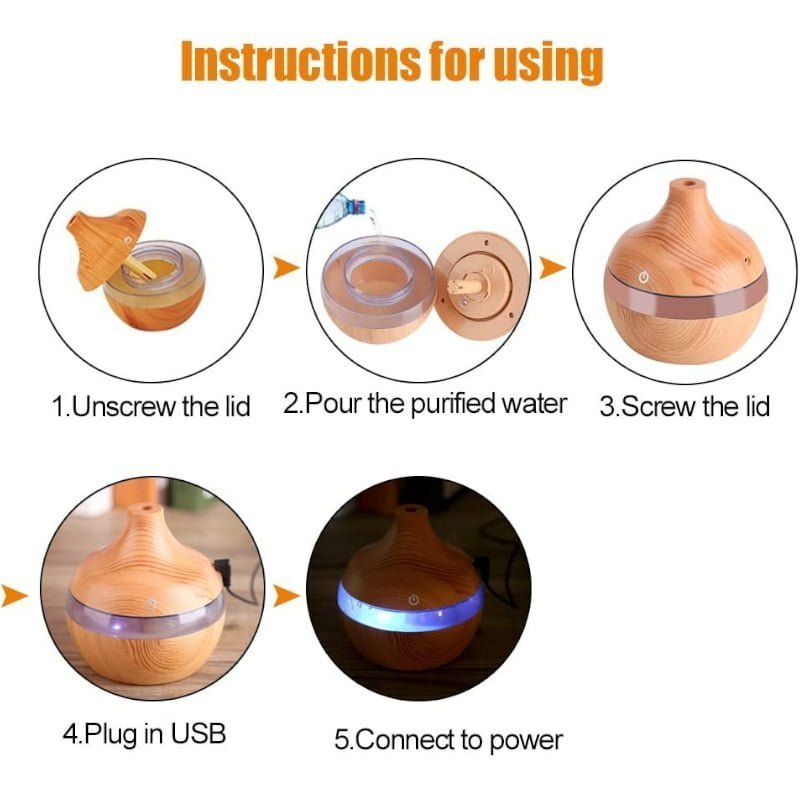 Instructions for using

1.Unscrew the lid

2.Pour the purified water

3.Screw the lid

4.Plug in USB

5.Connect to power