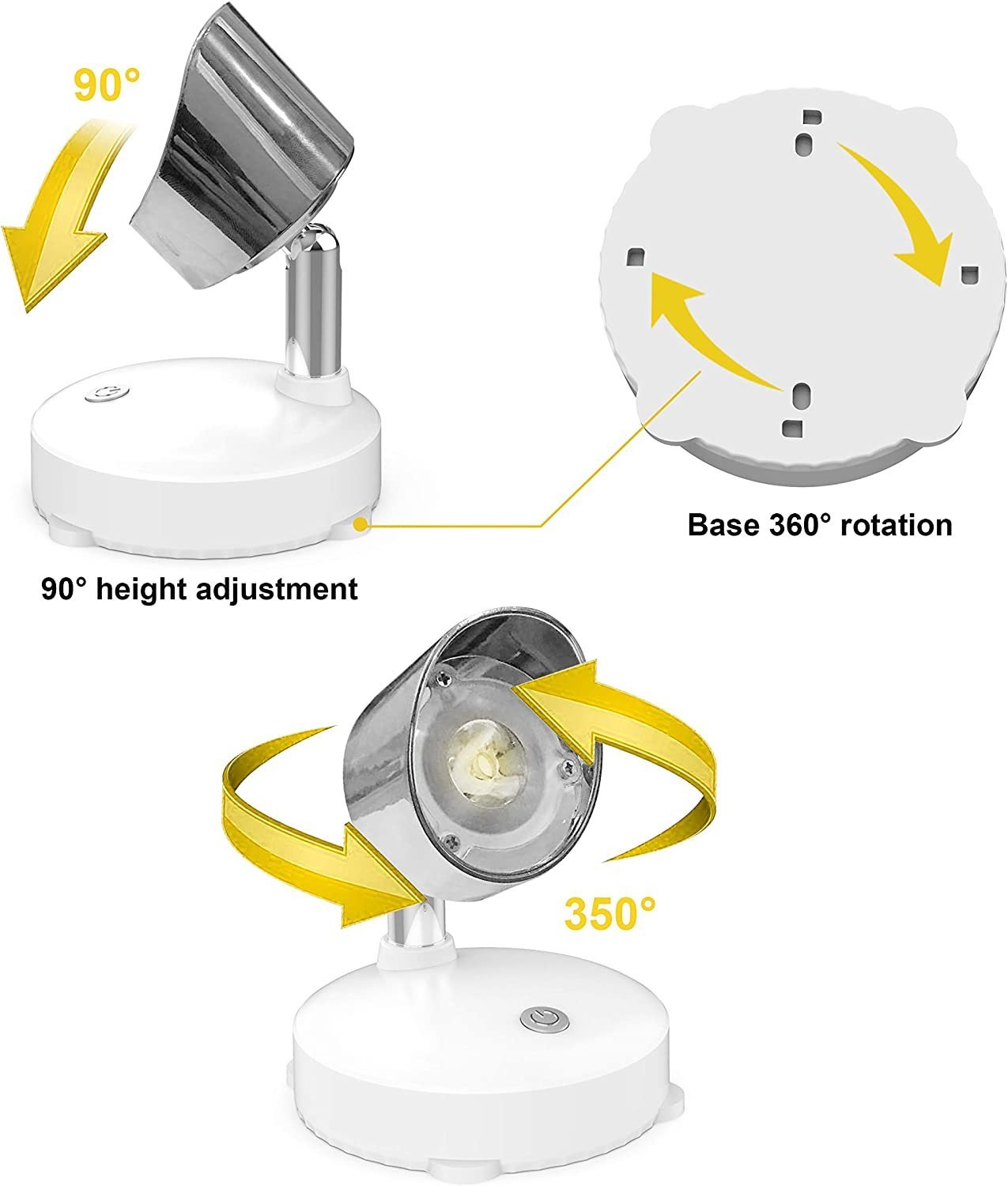 90°

Base 360° rotation

90° height adjustment

350°